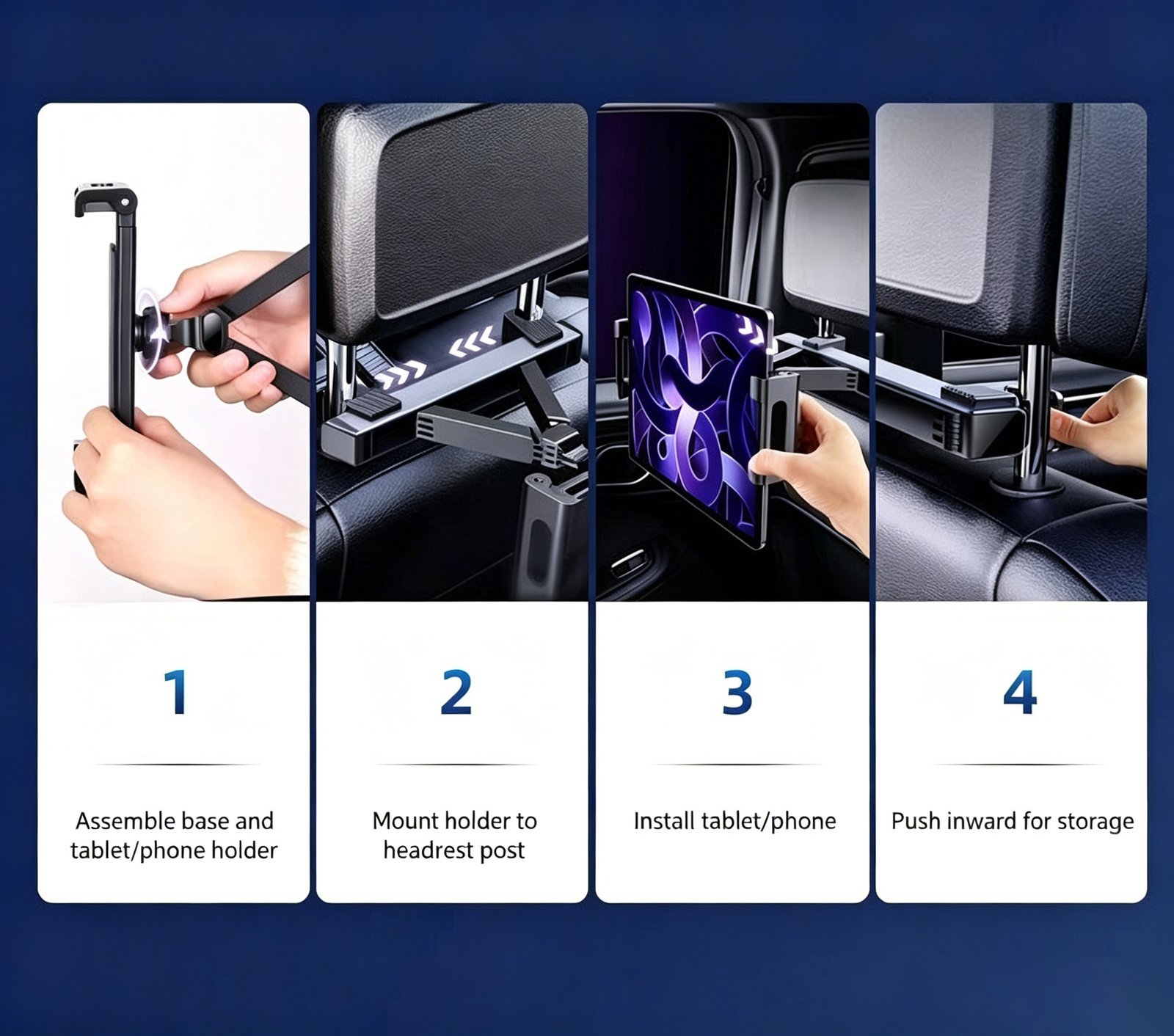 1

Assemble base and tablet/phone holder

2

Mount holder to headrest post

3

Install tablet/phone

4

Push inward for storage